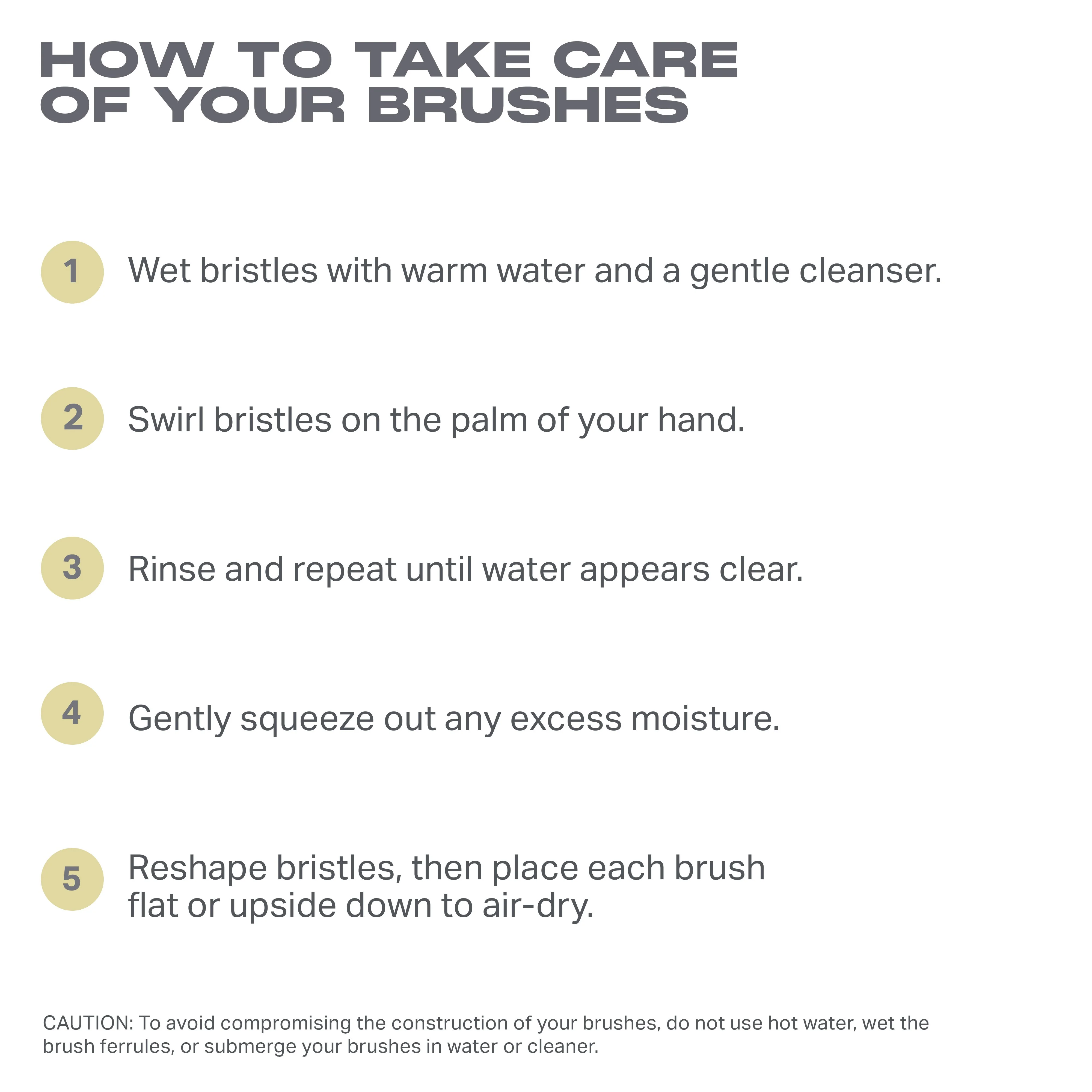 HOW TO TAKE CARE OF YOUR BRUSHES

1 Wet bristles with warm water and a gentle cleanser.

2 Swirl bristles on the palm of your hand.

3 Rinse and repeat until water appears clear.

4 Gently squeeze out any excess moisture.

5 Reshape bristles, then place each brush flat or upside down to air-dry.

CAUTION: To avoid compromising the construction of your brushes, do not use hot water, wet the brush ferrules, or submerge your brushes in water or cleaner.